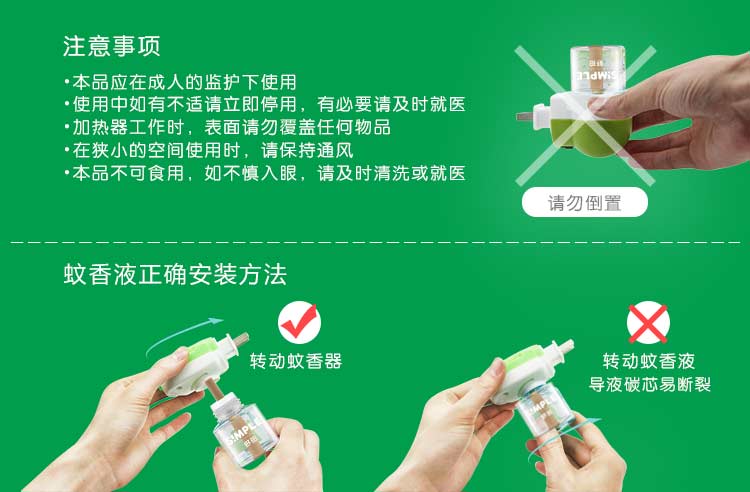 注意事项

·本品应在成人的监护下使用
·使用中如有不适请立即停用，有必要请及时就医
·加热器工作时，表面请勿覆盖任何物品
·在狭小的空间使用时，请保持通风
·本品不可食用，如不慎入眼，请及时清洗或就医

SIMPLE

请勿倒置

蚊香液正确安装方法

转动蚊香器

SIMPLE

转动蚊香液
导液碳芯易断裂

SIMPLE